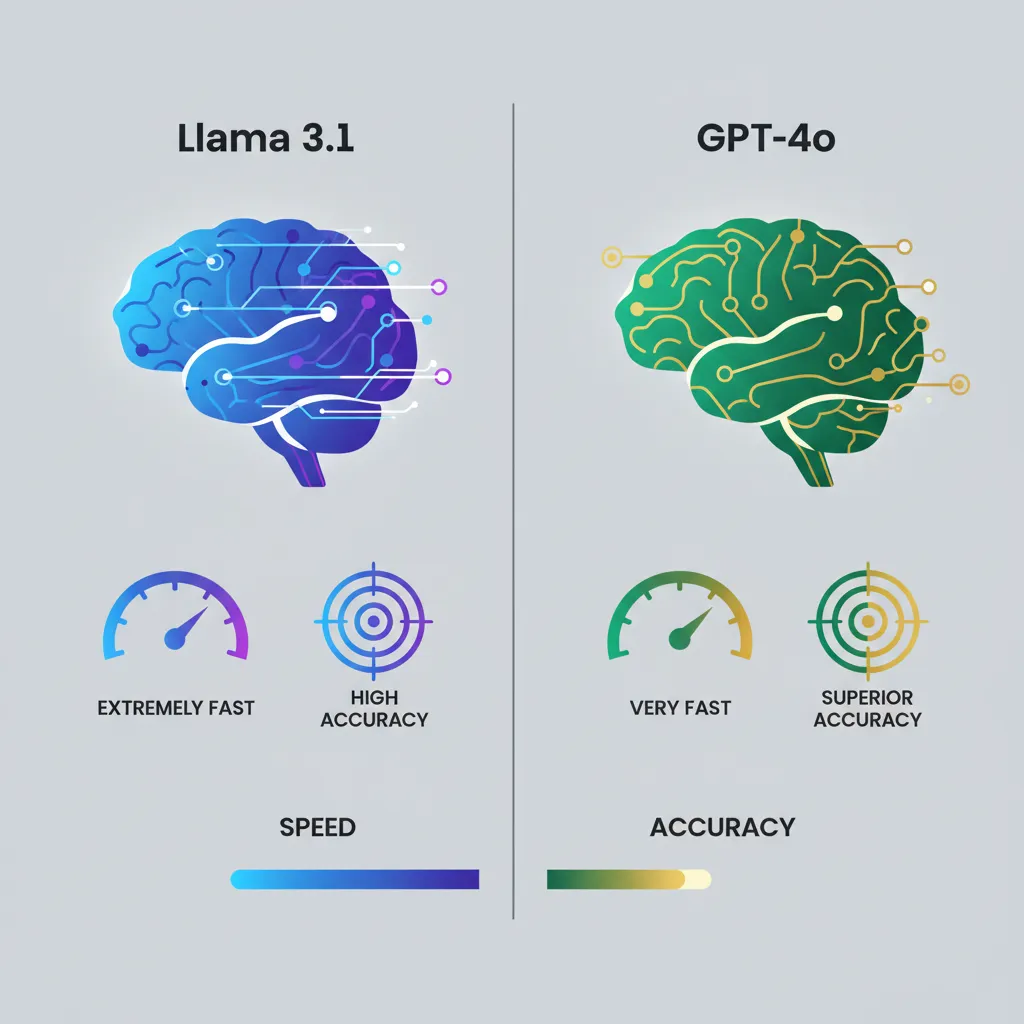 Llama 3.1

EXTREMELY FAST

HIGH ACCURACY

SPEED

GPT-4o

VERY FAST

SUPERIOR ACCURACY

ACCURACY