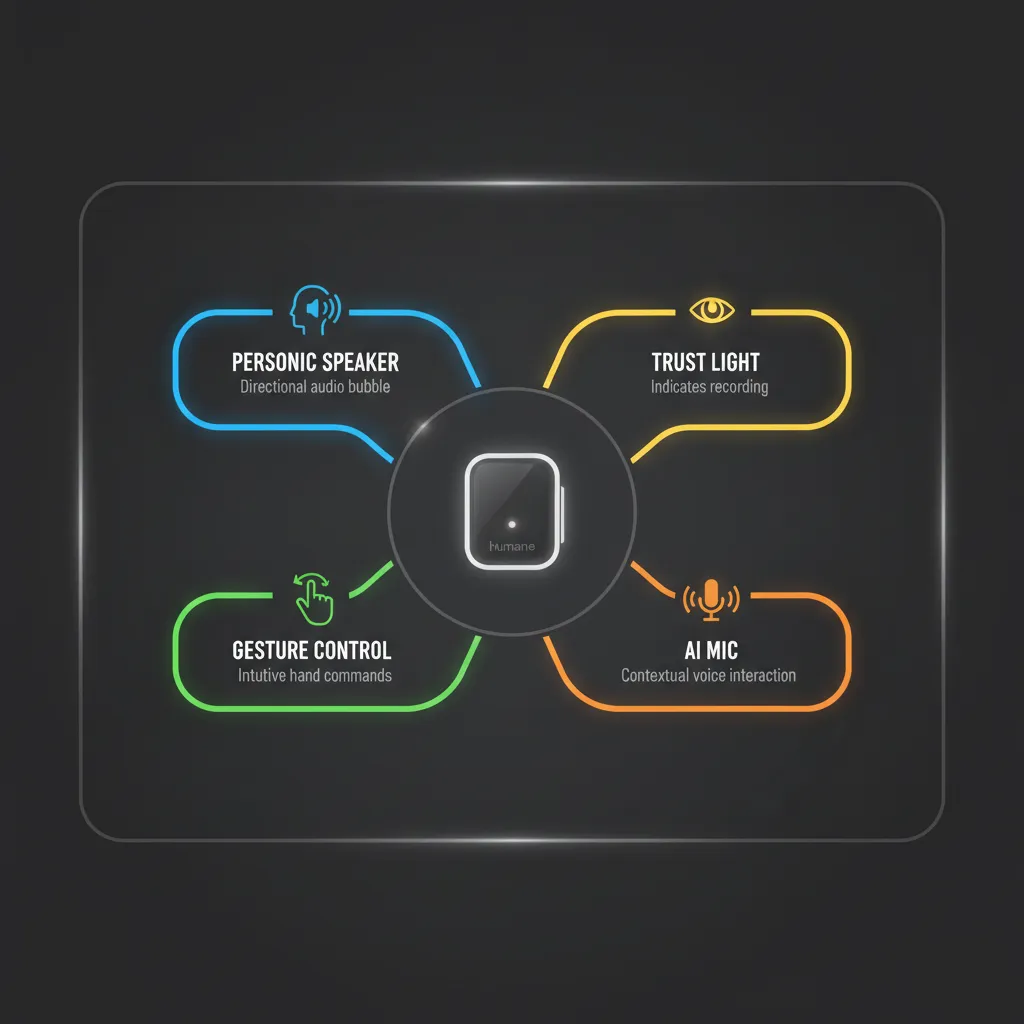 PERSONIC SPEAKER
Directional audio bubble

TRUST LIGHT
Indicates recording

humane

GESTURE CONTROL
Intutive hand commands

AI MIC
Contextual voice interaction