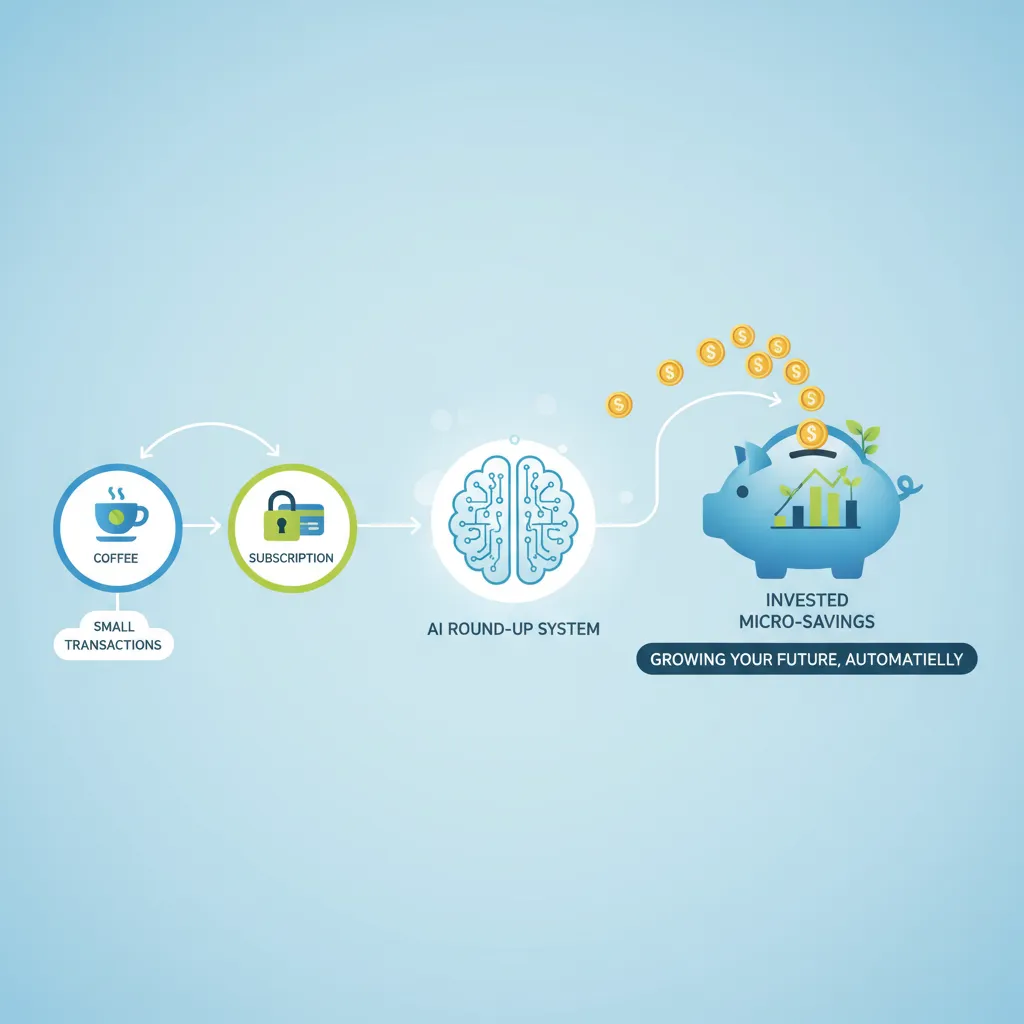 COFFEE

SUBSCRIPTION

SMALL TRANSACTIONS

AI ROUND-UP SYSTEM

INVESTED MICRO-SAVINGS

GROWING YOUR FUTURE, AUTOMATIELLY